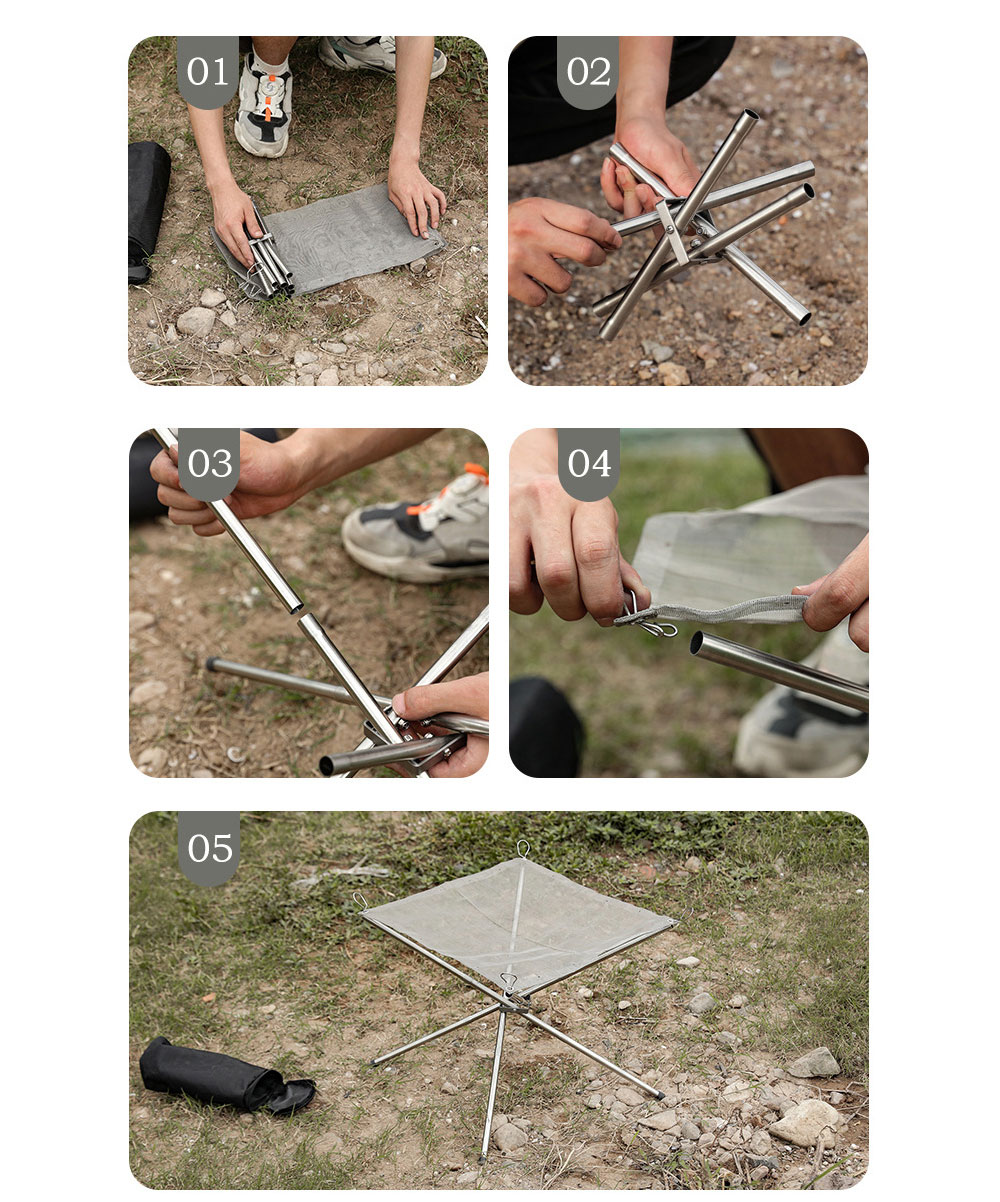 01

02

03

04

05